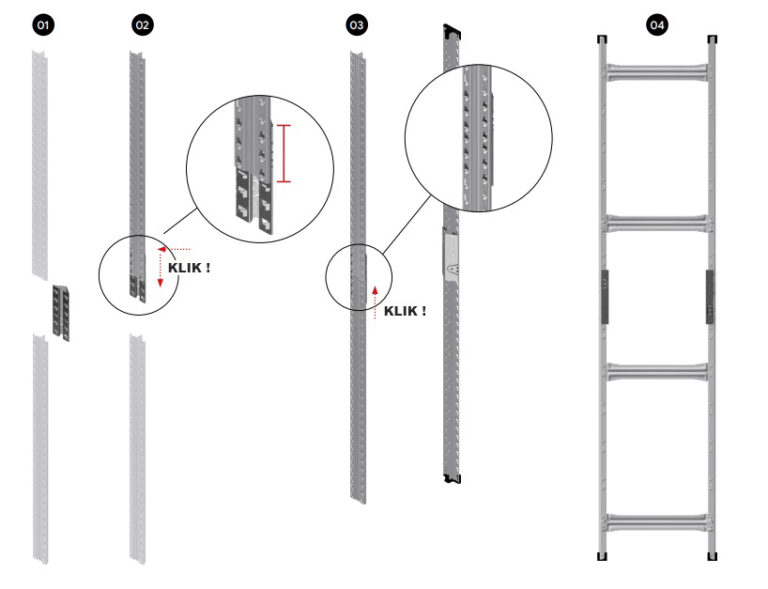 01

02

KLIK !

03

KLIK !

04