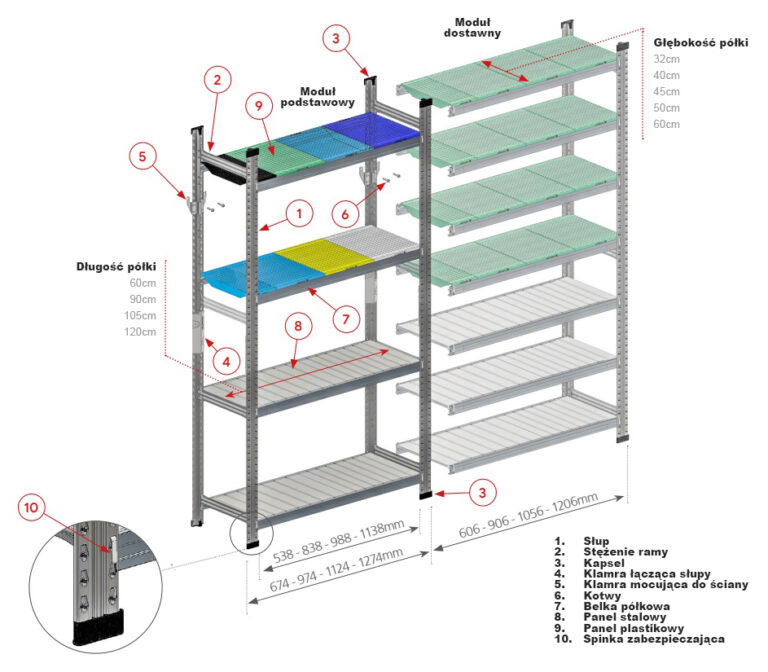 Moduł dostawny

Głębokość półki
32cm
40cm
45cm
50cm
60cm

3

2

Moduł podstawowy

9

5

1

6

Długość półki
60cm
90cm
105cm
120cm

7

8

4

3

10

538 - 838 - 988 - 1138mm

674 - 974 - 1124 - 1274mm

606 - 906 - 1056 - 1206mm

1. Słup
2. Stężenie ramy
3. Kapsel
4. Klamra łącząca słupy
5. Klamra mocująca do ściany
6. Kotwy
7. Belka półkowa
8. Panel stalowy
9. Panel plastikowy
10. Spinka zabezpieczająca