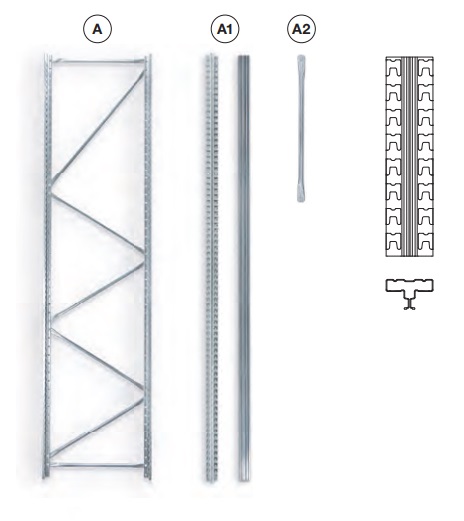 A

A1

A2